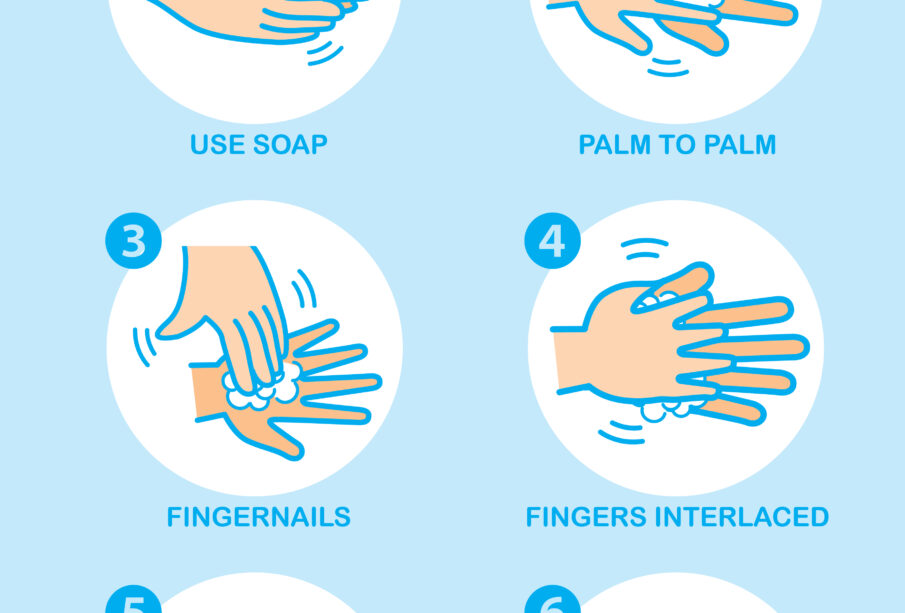 USE SOAP

PALM TO PALM

3

FINGERNAILS

4

FINGERS INTERLACED

5

6