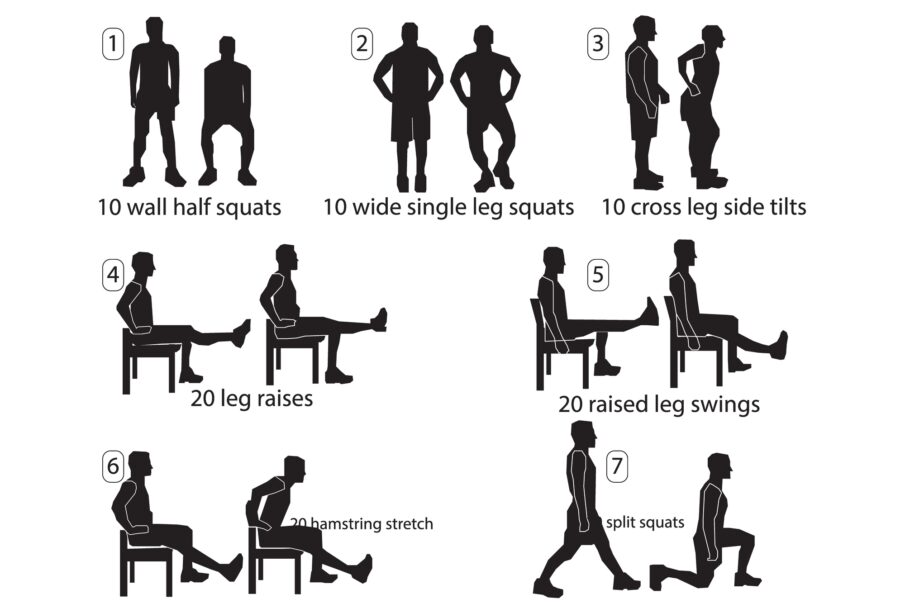 1
10 wall half squats

2
10 wide single leg squats

3
10 cross leg side tilts

4
20 leg raises

5
20 raised leg swings

6
20 hamstring stretch

7
split squats